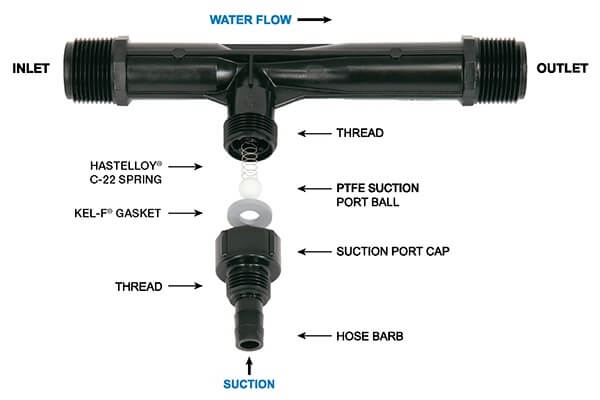 WATER FLOW

INLET

OUTLET

THREAD

HASTELLOY® C-22 SPRING

PTFE SUCTION PORT BALL

KEL-F® GASKET

SUCTION PORT CAP

THREAD

HOSE BARB

SUCTION